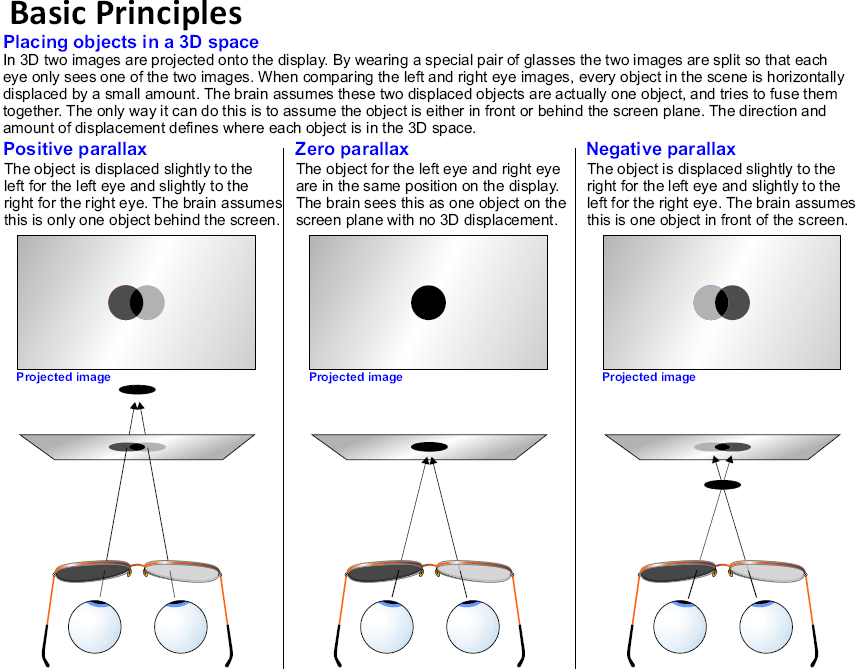 Basic Principles

Placing objects in a 3D space

In 3D two images are projected onto the display. By wearing a special pair of glasses the two images are split so that each eye only sees one of the two images. When comparing the left and right eye images, every object in the scene is horizontally displaced by a small amount. The brain assumes these two displaced objects are actually one object, and tries to fuse them together. The only way it can do this is to assume the object is either in front or behind the screen plane. The direction and amount of displacement defines where each object is in the 3D space.

Positive parallax

The object is displaced slightly to the left for the left eye and slightly to the right for the right eye. The brain assumes this is only one object behind the screen.

Projected image

Zero parallax

The object for the left eye and right eye are in the same position on the display. The brain sees this as one object on the screen plane with no 3D displacement.

Projected image

Negative parallax

The object is displaced slightly to the right for the left eye and slightly to the left for the right eye. The brain assumes this is one object in front of the screen.

Projected image